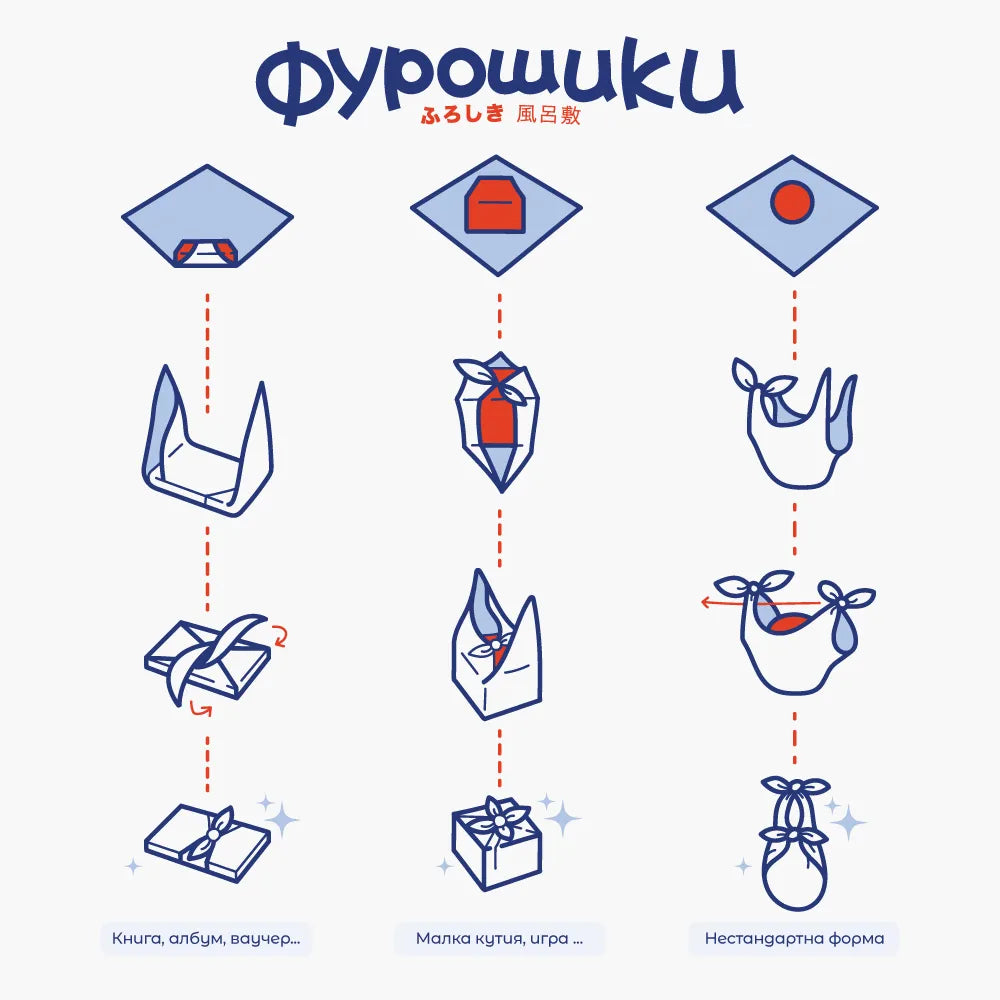 Фурошики
ふろしき 風呂敷

Книга, албум, ваучер...

Малка кутия, игра ...

Нестандартна форма